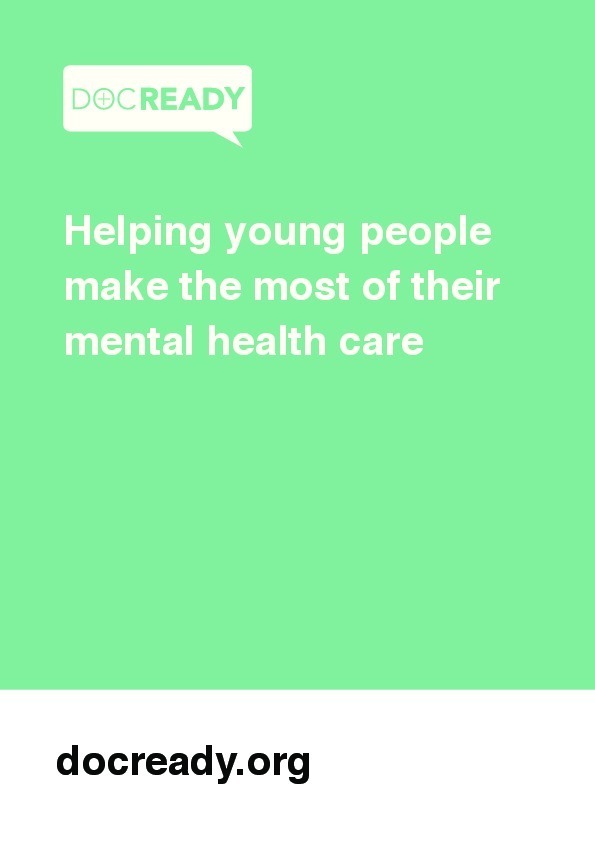 DOCREADY

Helping young people make the most of their mental health care

docready.org